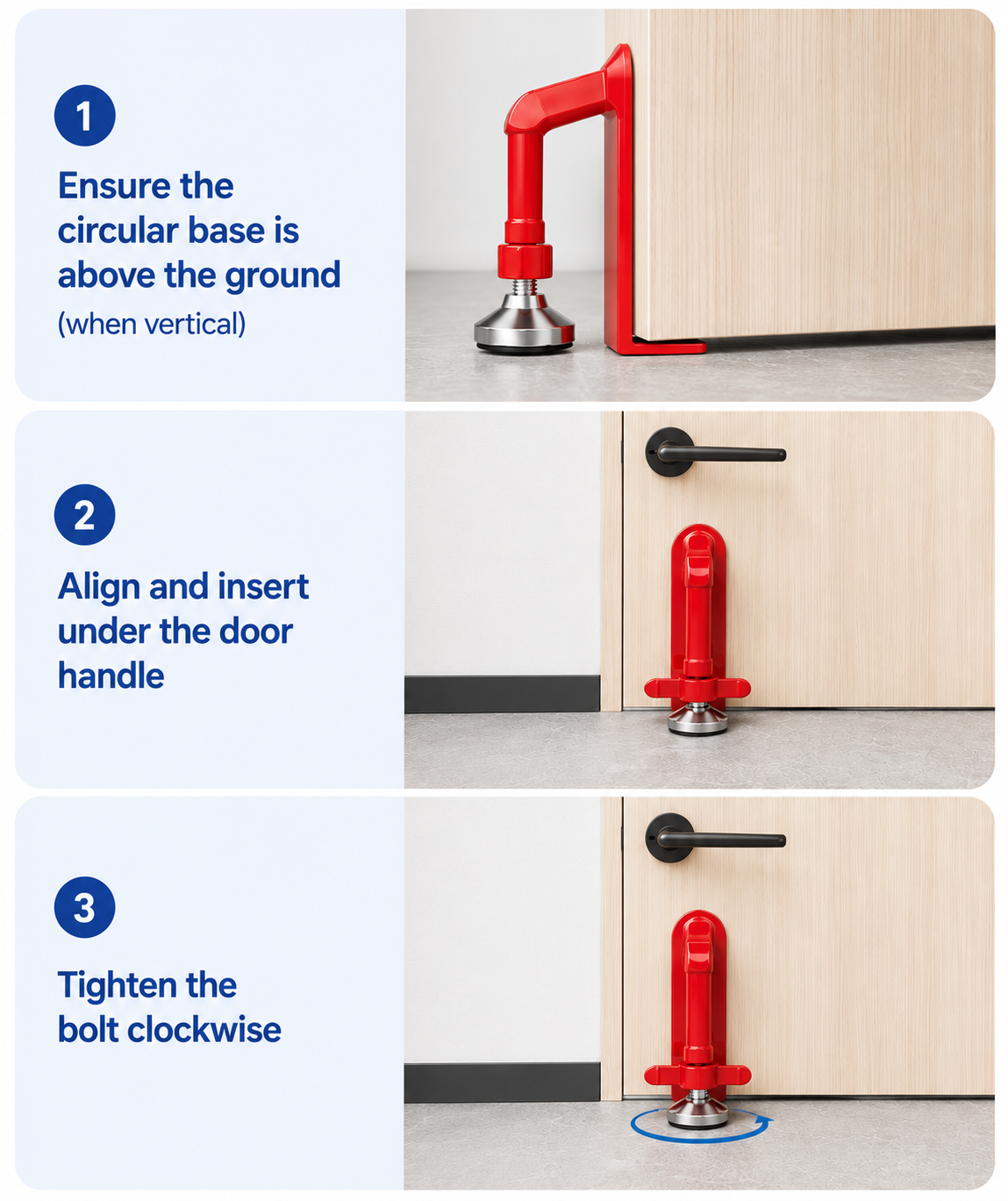 1

Ensure the circular base is above the ground
(when vertical)

2

Align and insert under the door handle

3

Tighten the bolt clockwise